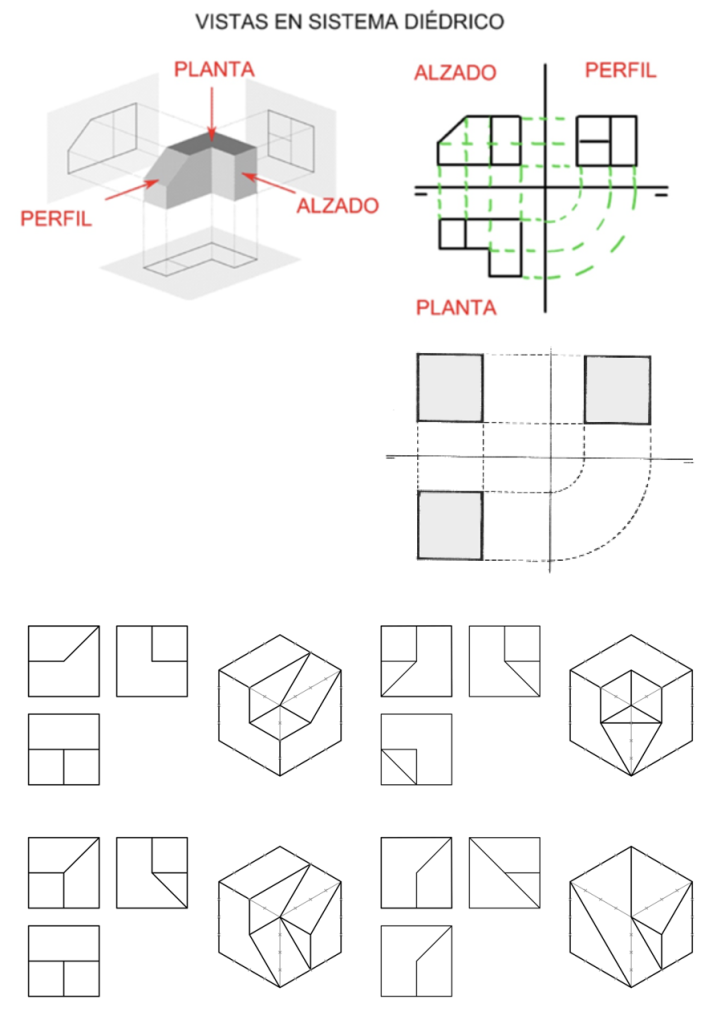 VISTAS EN SISTEMA DIÉDRICO

PLANTA

PERFIL

ALZADO

ALZADO

PERFIL

PLANTA